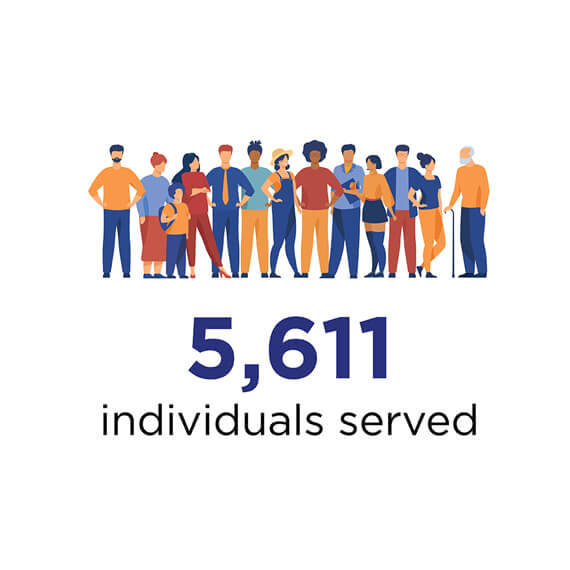 5,611
individuals served